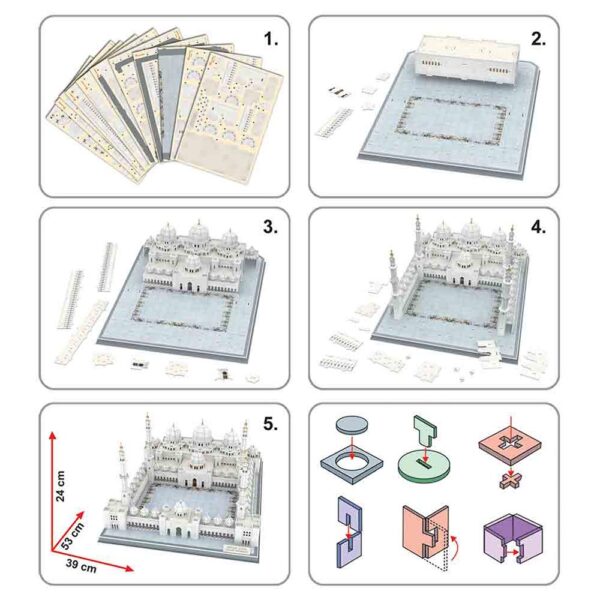 1.

2.

3.

4.

5.

24 cm

53 cm

39 cm